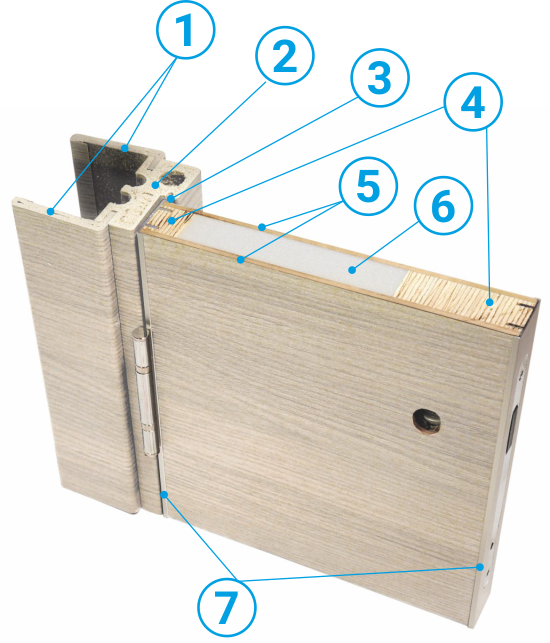 1
2
3
4
5
6
7